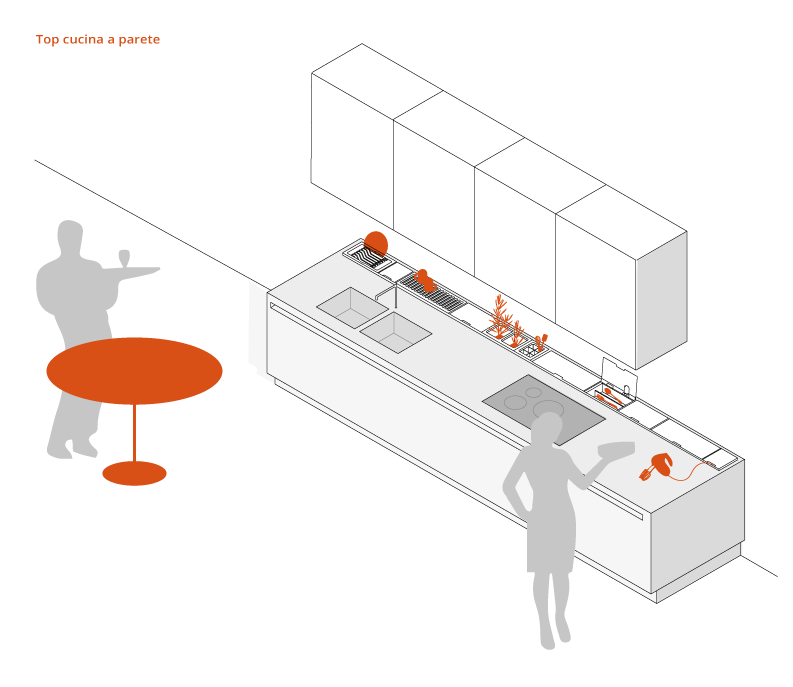 Top cucina a parete