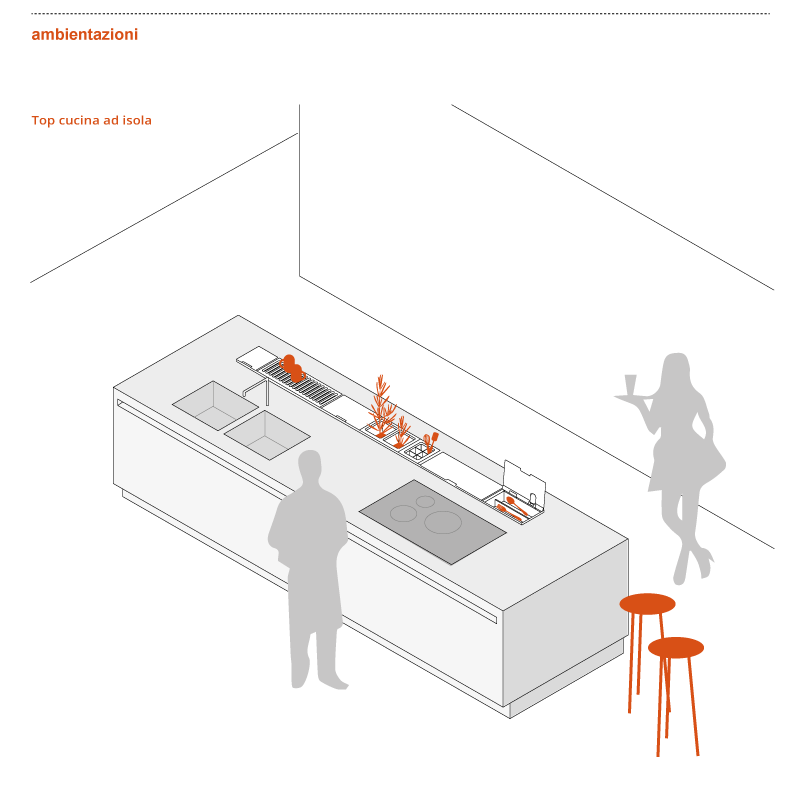 ambientazioni

Top cucina ad isola